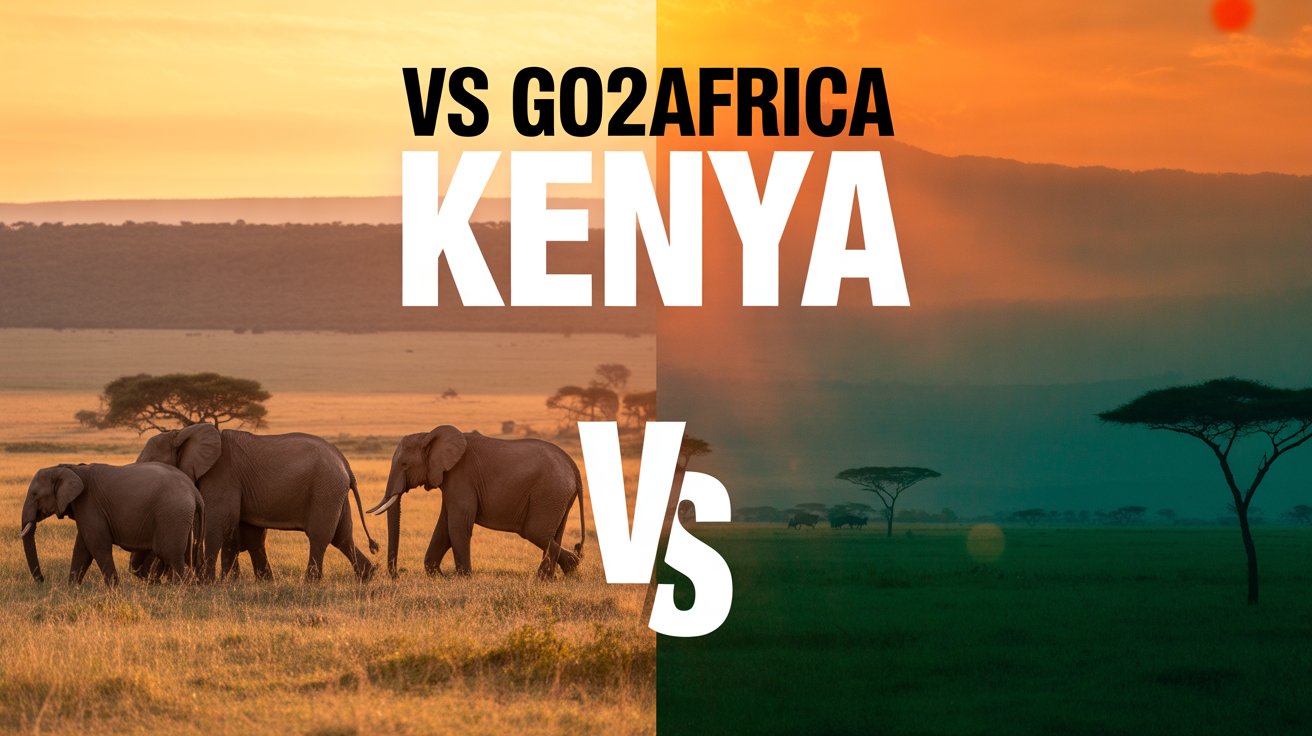 VS GO2AFRICA
KENYA
VS