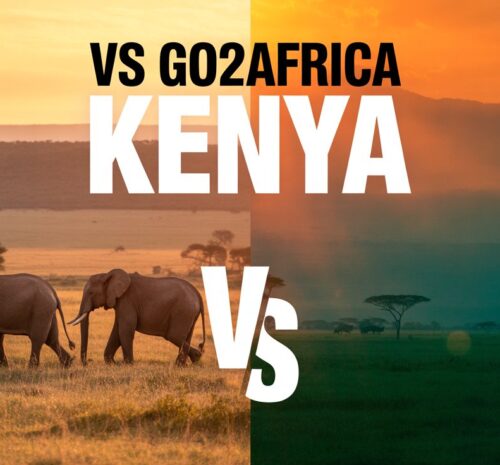 VS GO2AFRICA
KENYA
VS