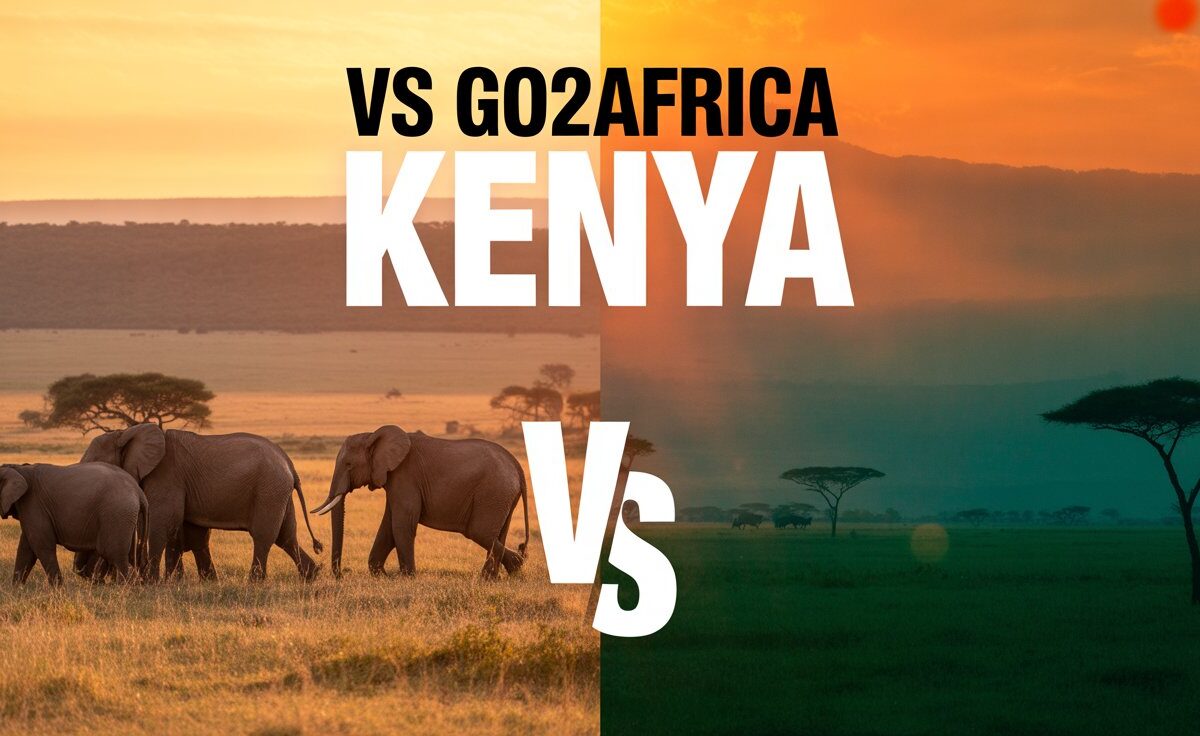 VS GO2AFRICA
KENYA
VS